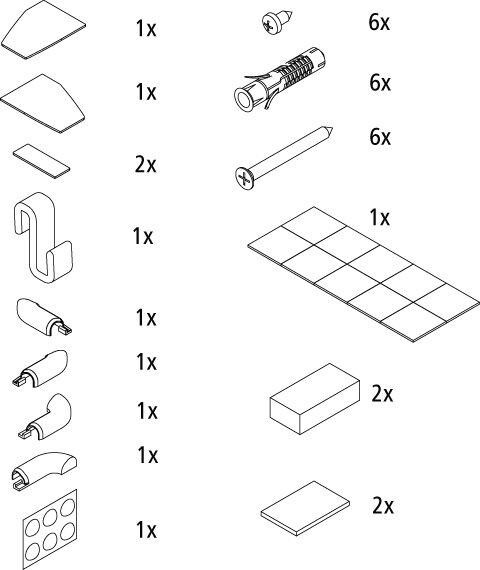 1x

1x

2x

1x

1x

1x

1x

1x

1x

6x

6x

6x

1x

2x

2x