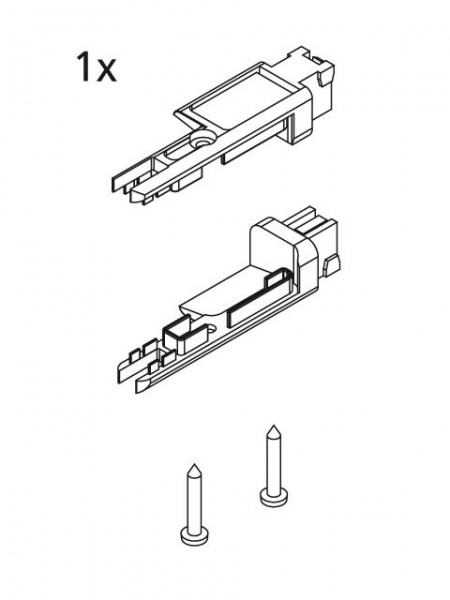 1x