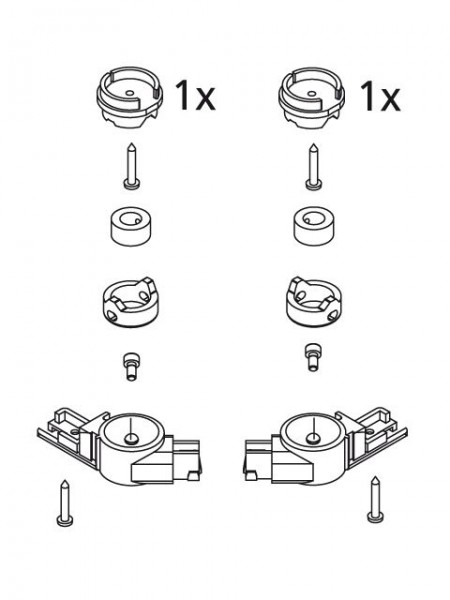 1x

1x