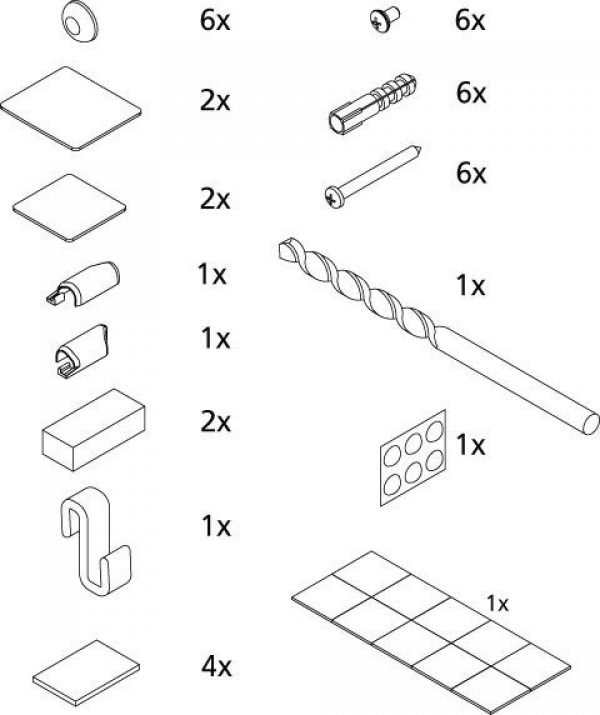 6x
2x
2x
1x
1x
2x
1x
4x

6x
6x
6x
1x
1x
1x