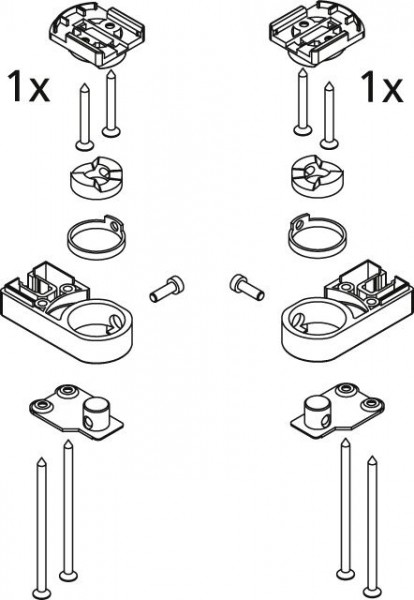 1x

1x