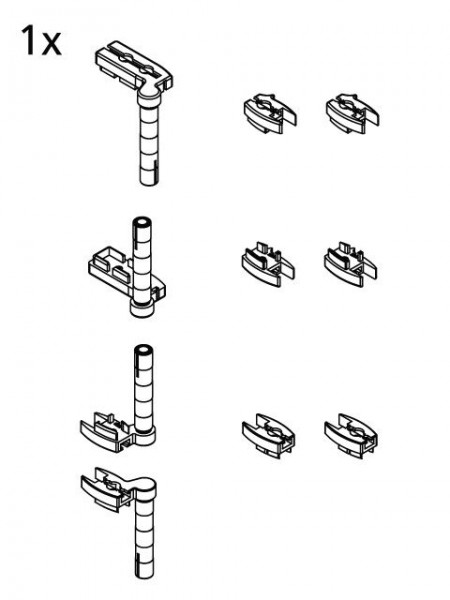 1x