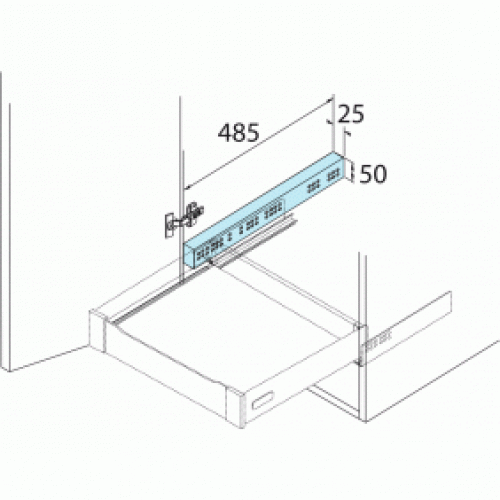 485
25
50