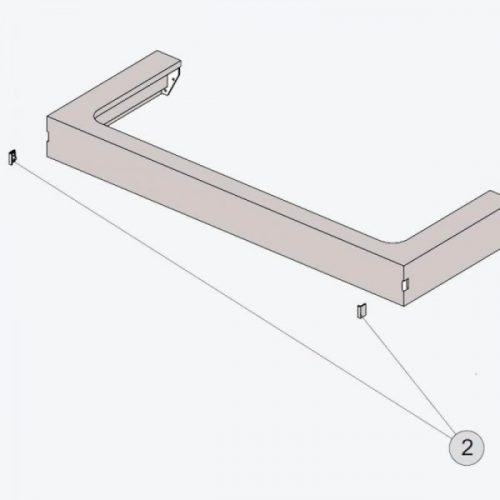 2