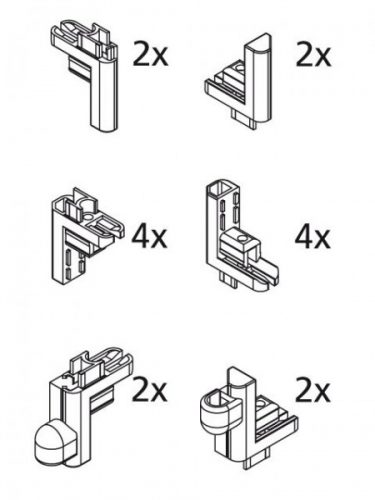 2x
2x
4x
4x
2x
2x