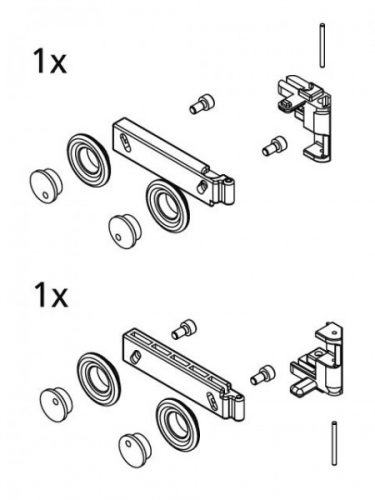 1x

1x